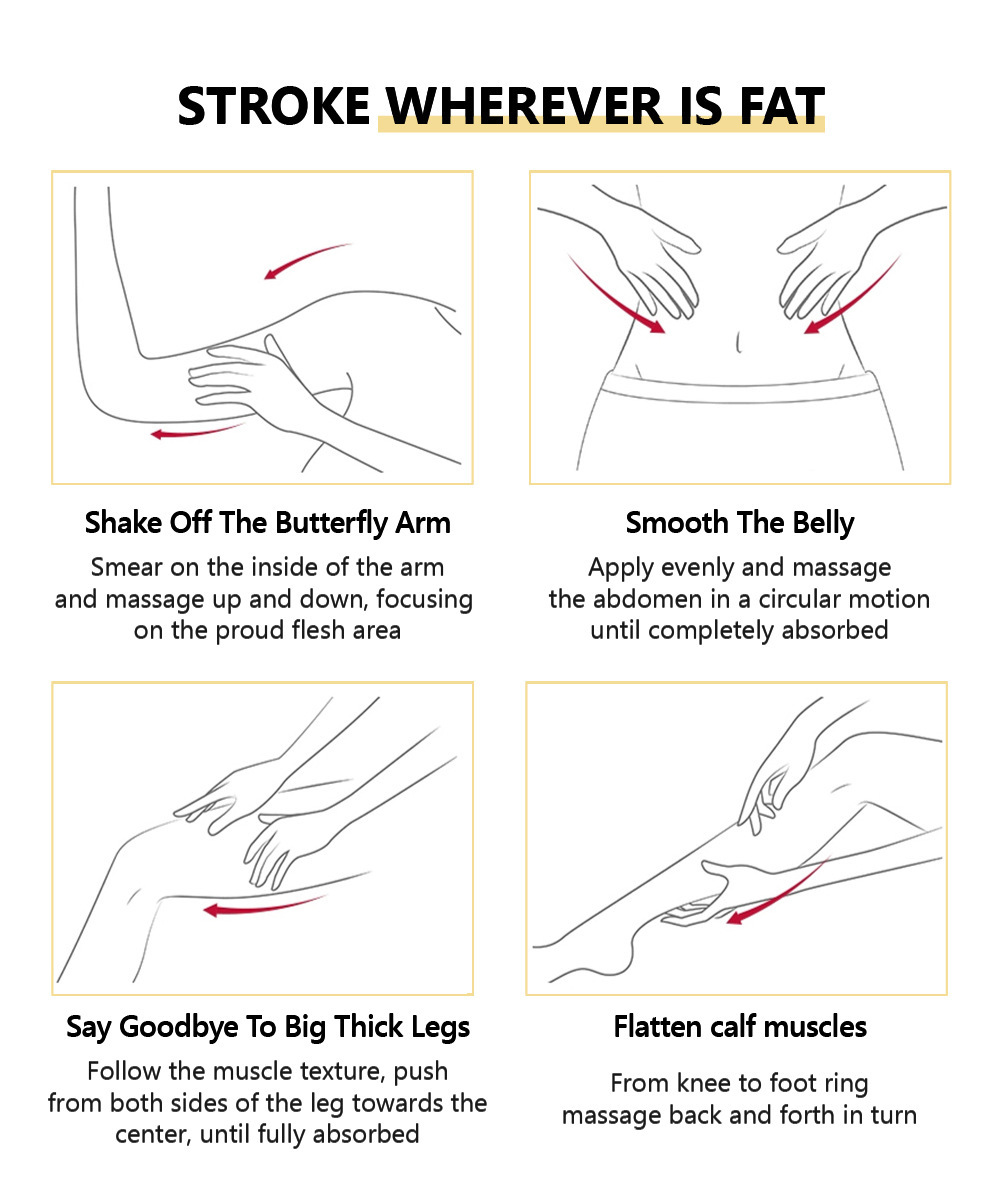 STROKE WHEREVER IS FAT

Shake Off The Butterfly Arm

Smear on the inside of the arm and massage up and down, focusing on the proud flesh area

Smooth The Belly

Apply evenly and massage the abdomen in a circular motion until completely absorbed

Say Goodbye To Big Thick Legs

Follow the muscle texture, push from both sides of the leg towards the center, until fully absorbed

Flatten calf muscles

From knee to foot ring massage back and forth in turn