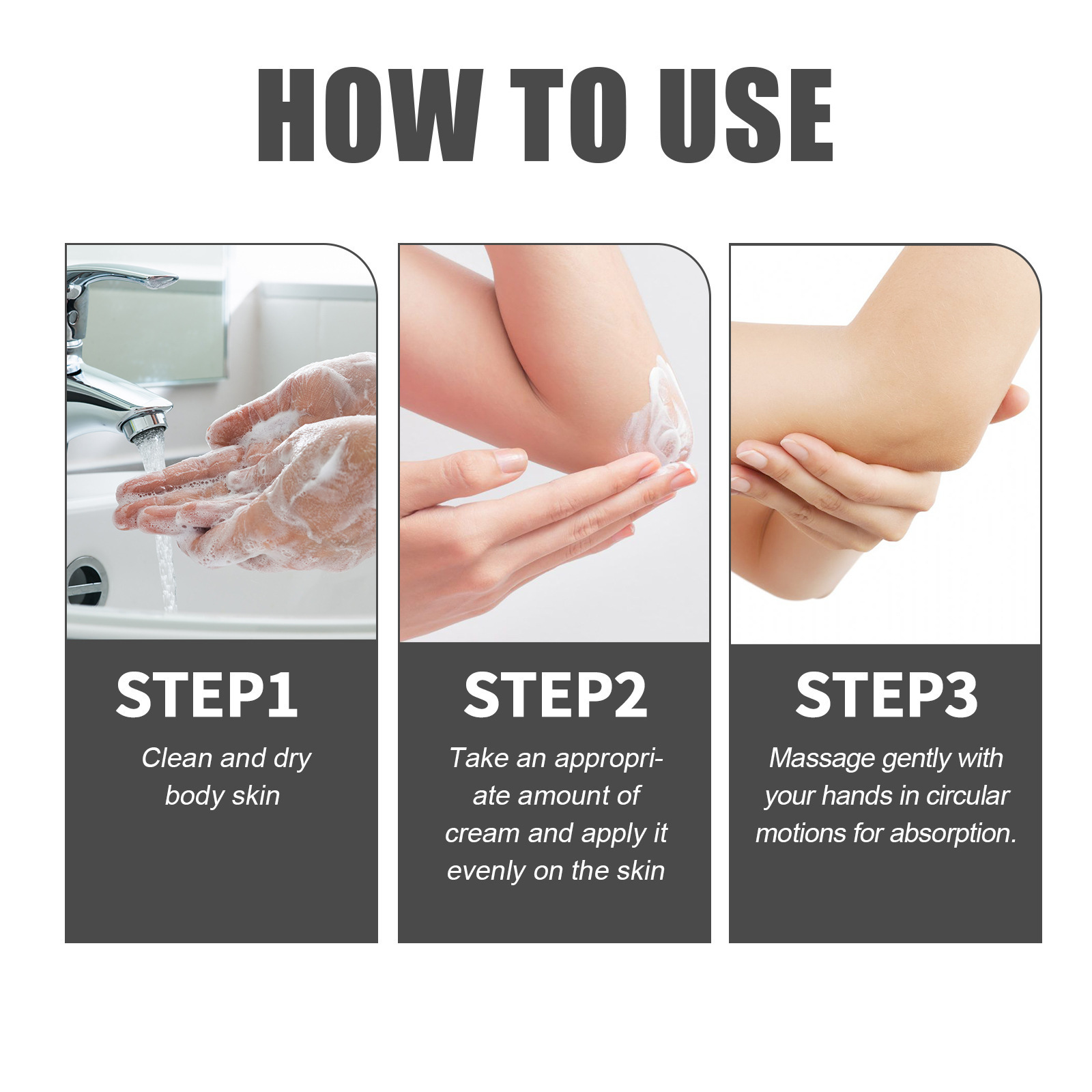 HOW TO USE

STEP1

Clean and dry body skin

STEP2

Take an appropriate amount of cream and apply it evenly on the skin

STEP3

Massage gently with your hands in circular motions for absorption.