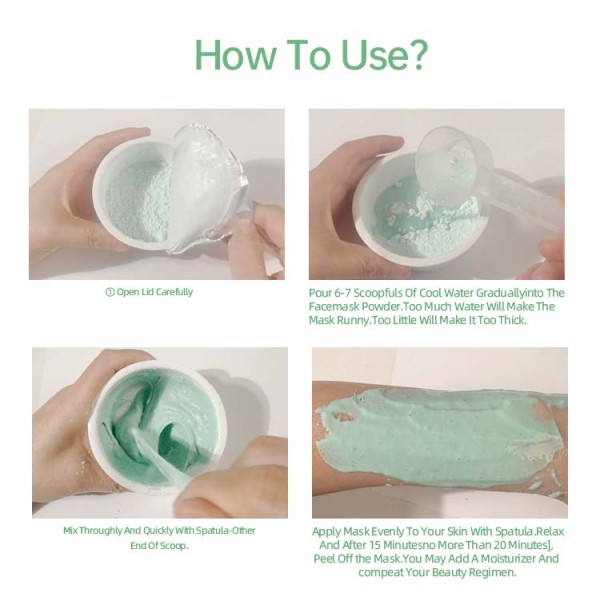 How To Use?

① Open Lid Carefully

Pour 6-7 Scoopfuls Of Cool Water Graduallyinto The Facemask Powder.Too Much Water Will Make The Mask Runny.Too Little Will Make It Too Thick.

Mix Throughly And Quickly With Spatula-Other End Of Scoop.

Apply Mask Evenly To Your Skin With Spatula.Relax And After 15 Minutesno More Than 20 Minutes], Peel Off the Mask.You May Add A Moisturizer And compeat Your Beauty Regimen.